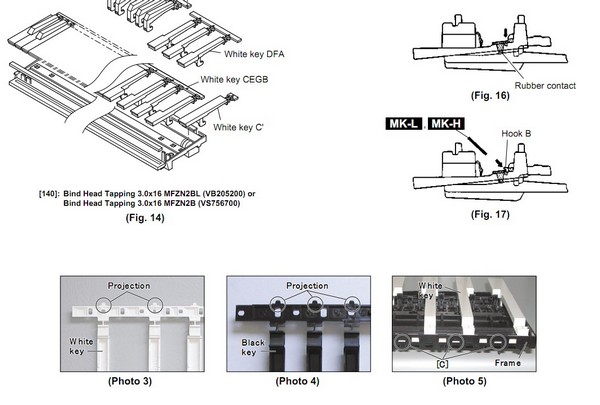 White key DFA

White key CEGB

White key C'

[140]: Bind Head Tapping 3.0x16 MFZN2BL (VB205200) or
Bind Head Tapping 3.0x16 MFZN2B (VS756700)

(Fig. 14)

Rubber contact

(Fig. 16)

MK-L , MK-H

Hook B

(Fig. 17)

Projection

White key

(Photo 3)

Projection

Black key

(Photo 4)

White key

[C]

Frame

(Photo 5)